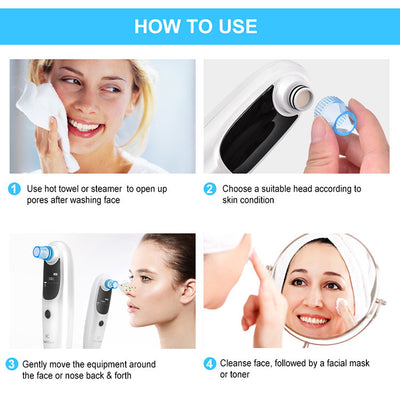 HOW TO USE

1 Use hot towel or steamer to open up pores after washing face

2 Choose a suitable head according to skin condition

3 Gently move the equipment around the face or nose back & forth

4 Cleanse face, followed by a facial mask or toner